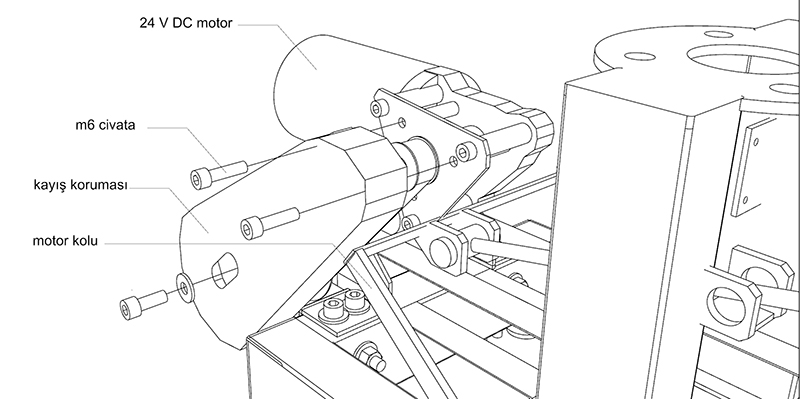 24 V DC motor

m6 civata

kayış koruması

motor kolu