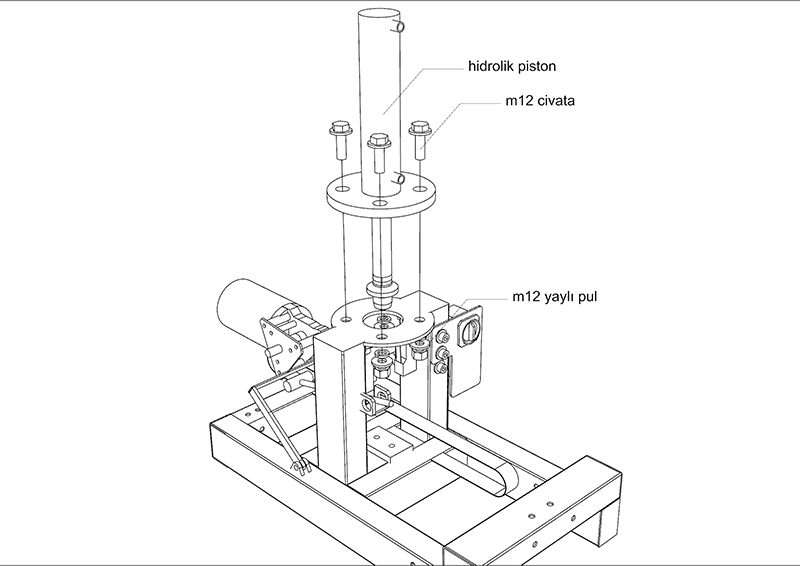 hidrolik piston

m12 civata

m12 yaylı pul