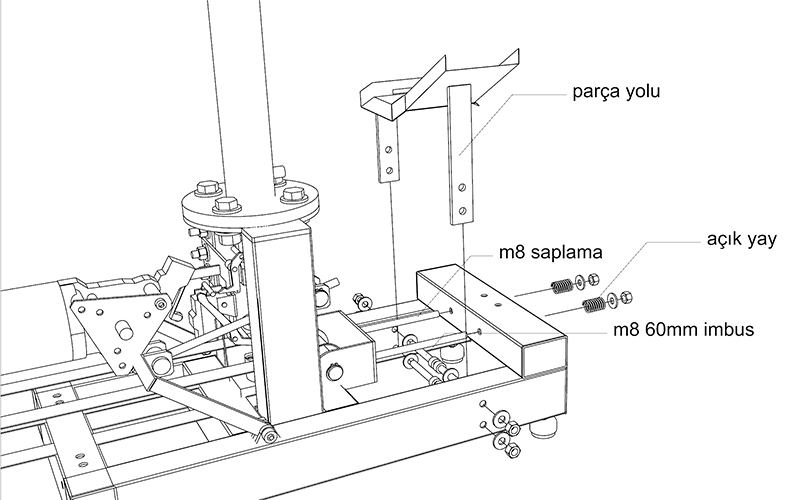 parça yolu

açık yay

m8 saplama

m8 60mm imbus