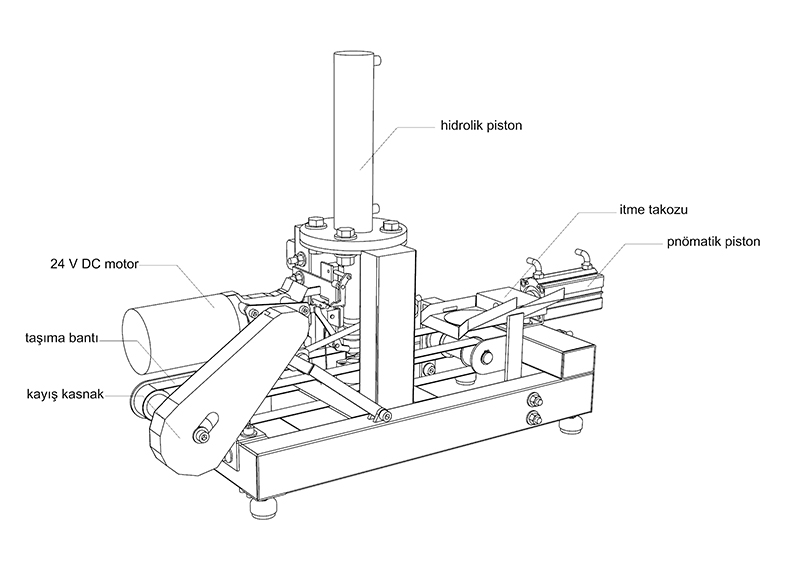 hidrolik piston

itme takozu

pnömatik piston

24 V DC motor

taşıma bantı

kayış kasnak